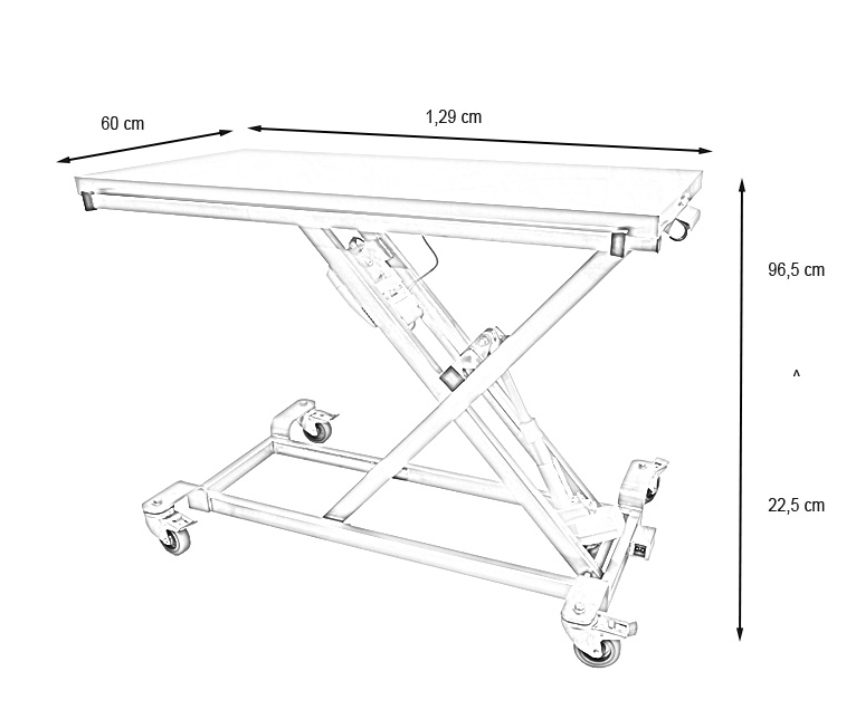 60 cm

1,29 cm

96,5 cm

^

22,5 cm