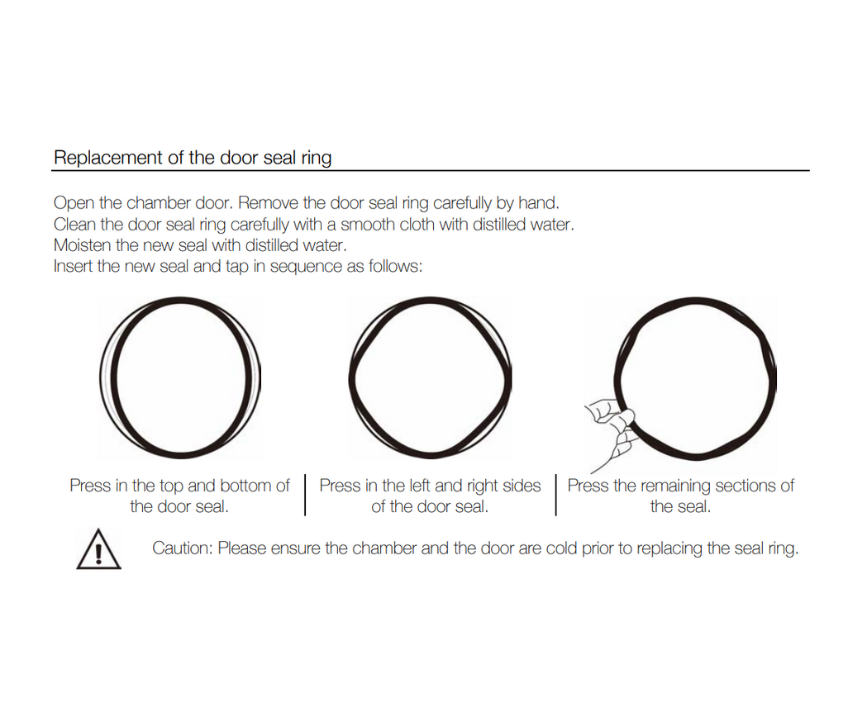 Replacement of the door seal ring

Open the chamber door. Remove the door seal ring carefully by hand.
Clean the door seal ring carefully with a smooth cloth with distilled water.
Moisten the new seal with distilled water.
Insert the new seal and tap in sequence as follows:

Press in the top and bottom of the door seal.

Press in the left and right sides of the door seal.

Press the remaining sections of the seal.

Caution: Please ensure the chamber and the door are cold prior to replacing the seal ring.